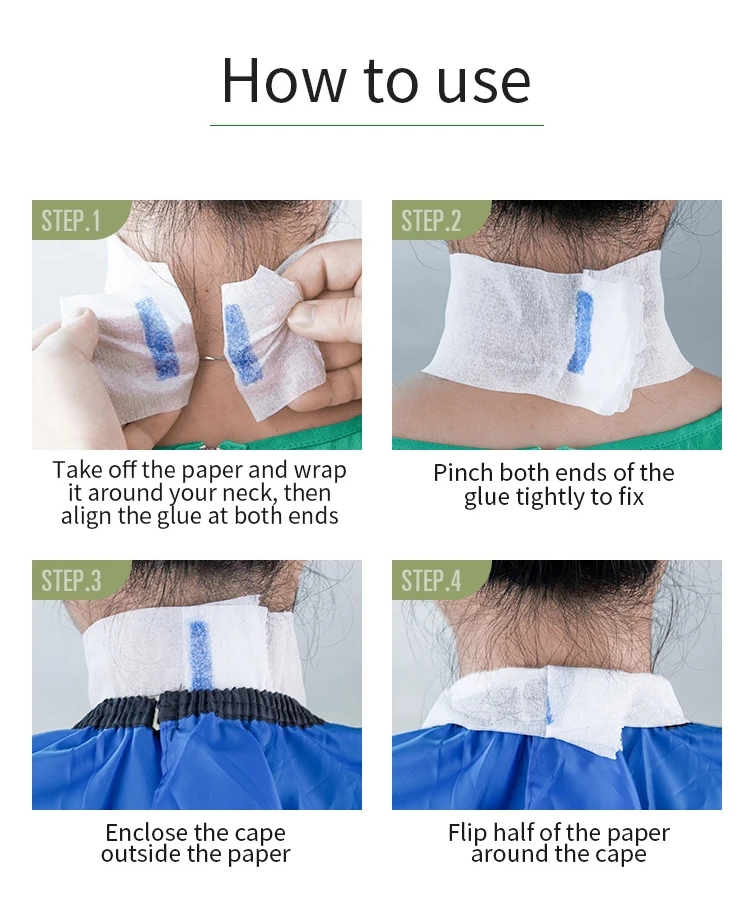 How to use

STEP.1

Take off the paper and wrap it around your neck, then align the glue at both ends

STEP.2

Pinch both ends of the glue tightly to fix

STEP.3

Enclose the cape outside the paper

STEP.4

Flip half of the paper around the cape